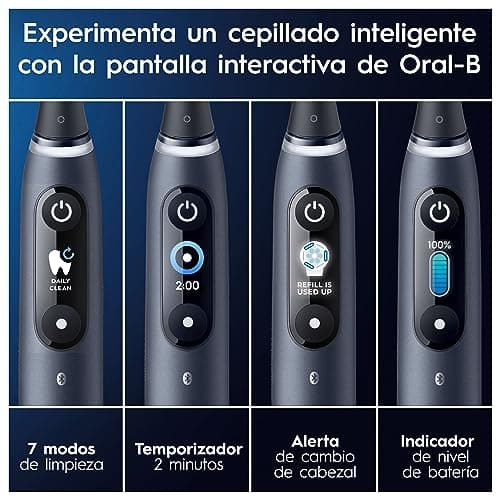 Experimenta un cepillado inteligente con la pantalla interactiva de Oral-B

DAILY CLEAN

2:00

REFILL IS USED UP

100%

7 modos de limpieza

Temporizador 2 minutos

Alerta de cambio de cabezal

Indicador de nivel de batería