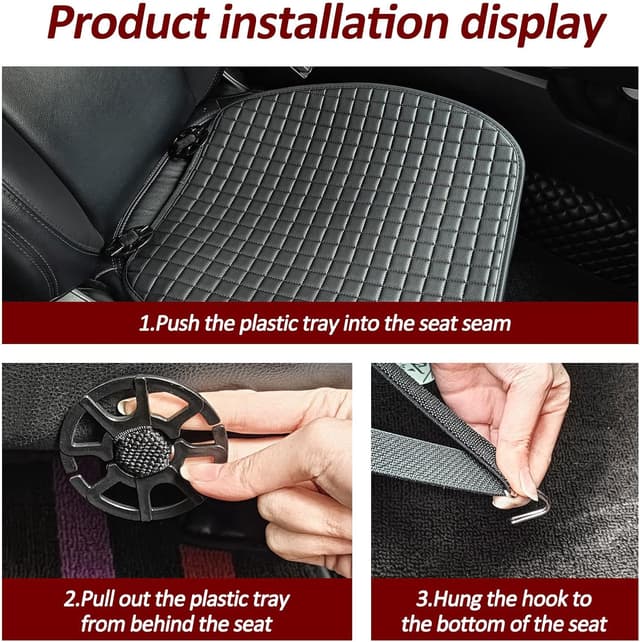 Product installation display

1.Push the plastic tray into the seat seam

2.Pull out the plastic tray from behind the seat

3.Hung the hook to the bottom of the seat