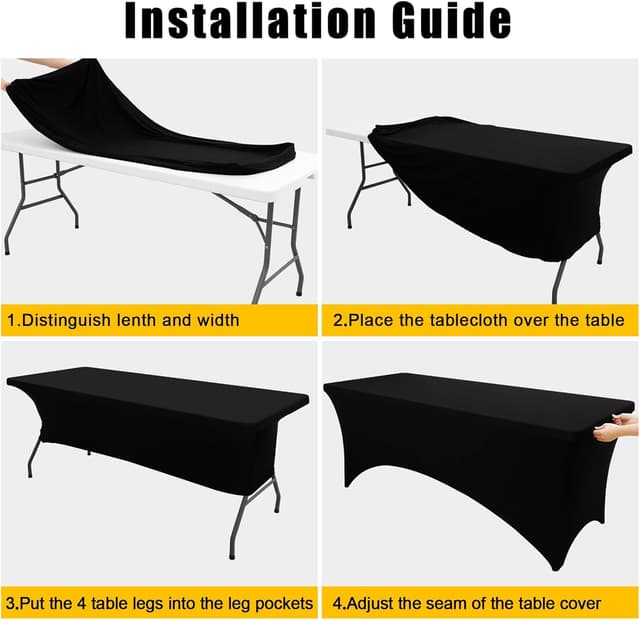 Installation Guide

1.Distinguish lenth and width

2.Place the tablecloth over the table

3.Put the 4 table legs into the leg pockets

4.Adjust the seam of the table cover