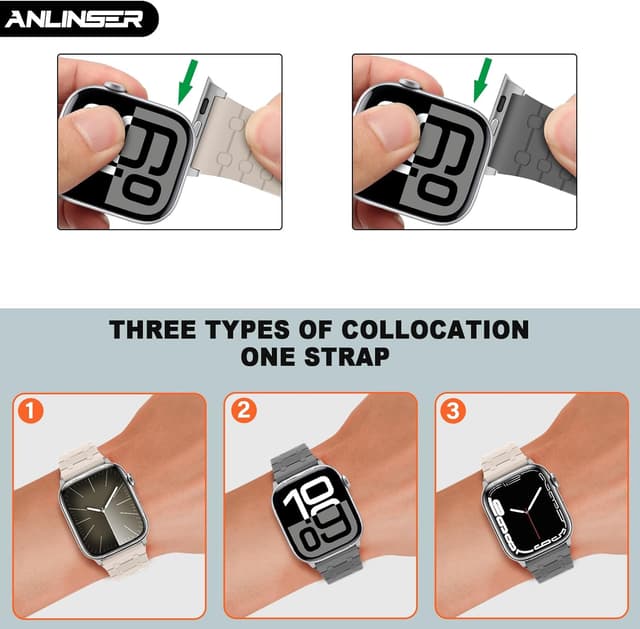 ANLINSER

THREE TYPES OF COLLOCATION
ONE STRAP

1

2

10
09

3