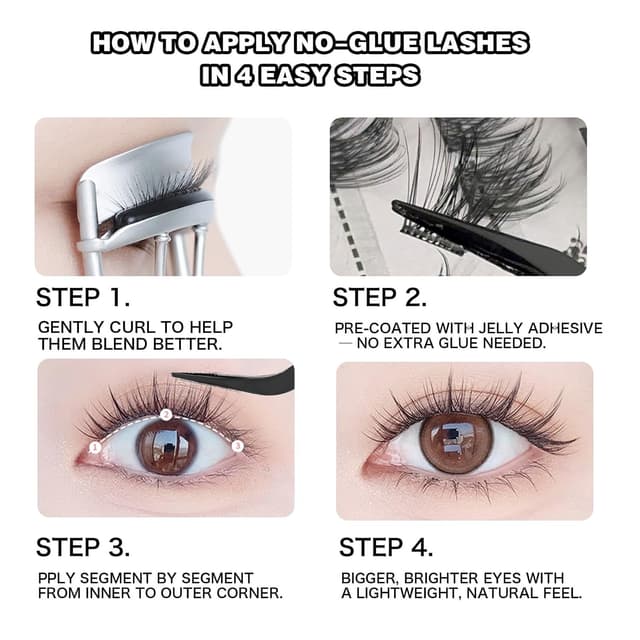 HOW TO APPLY NO-GLUE LASHES IN 4 EASY STEPS

STEP 1.

GENTLY CURL TO HELP THEM BLEND BETTER.

STEP 2.

PRE-COATED WITH JELLY ADHESIVE — NO EXTRA GLUE NEEDED.

1

2

3

STEP 3.

PPLY SEGMENT BY SEGMENT FROM INNER TO OUTER CORNER.

STEP 4.

BIGGER, BRIGHTER EYES WITH A LIGHTWEIGHT, NATURAL FEEL.