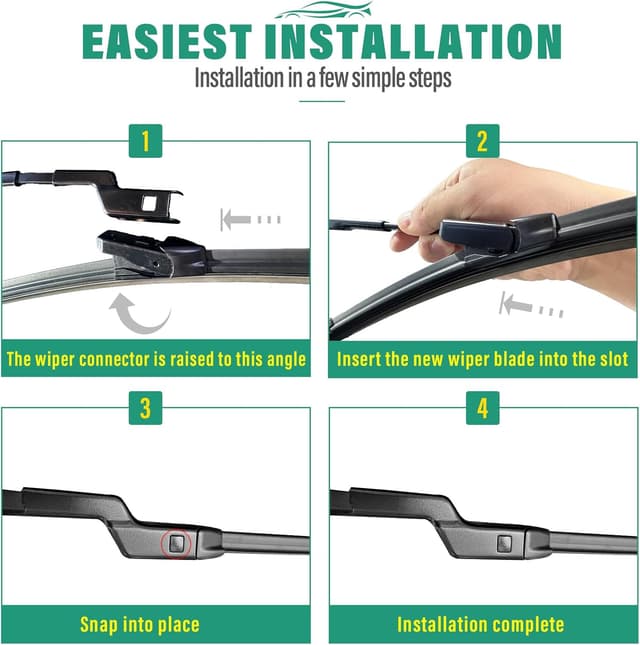 EASIEST INSTALLATION
Installation in a few simple steps

1

The wiper connector is raised to this angle

2

Insert the new wiper blade into the slot

3

Snap into place

4

Installation complete