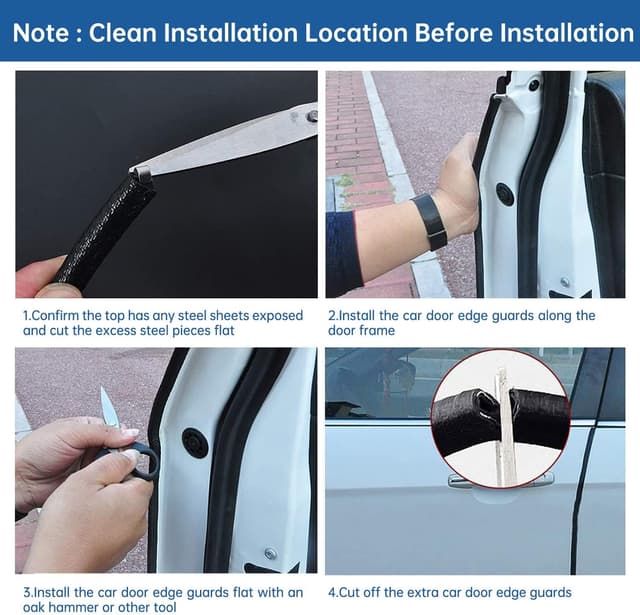 Note : Clean Installation Location Before Installation

1.Confirm the top has any steel sheets exposed and cut the excess steel pieces flat

2.Install the car door edge guards along the door frame

3.Install the car door edge guards flat with an oak hammer or other tool

4.Cut off the extra car door edge guards