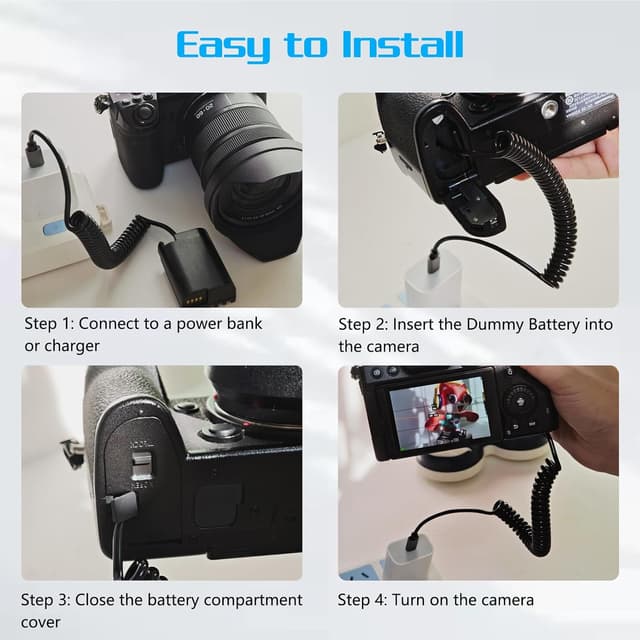 Easy to Install

Step 1: Connect to a power bank or charger

Step 2: Insert the Dummy Battery into the camera

Step 3: Close the battery compartment cover

Step 4: Turn on the camera