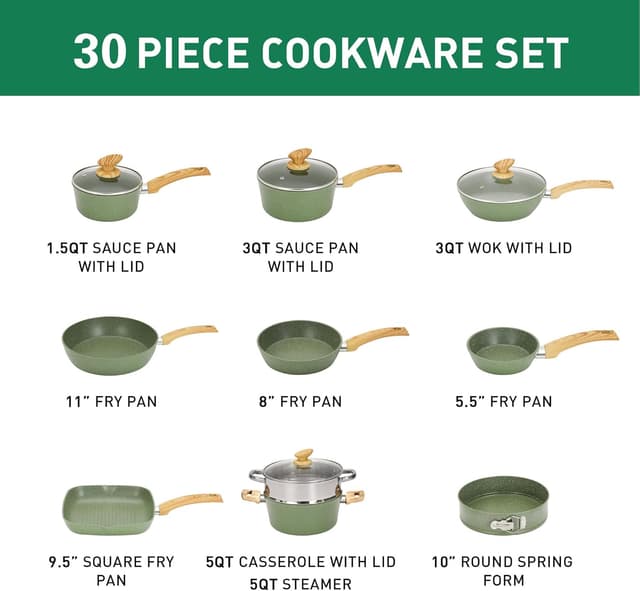 30 PIECE COOKWARE SET

1.5QT SAUCE PAN WITH LID

3QT SAUCE PAN WITH LID

3QT WOK WITH LID

11" FRY PAN

8" FRY PAN

5.5" FRY PAN

9.5" SQUARE FRY PAN

5QT CASSEROLE WITH LID
5QT STEAMER

10" ROUND SPRING FORM