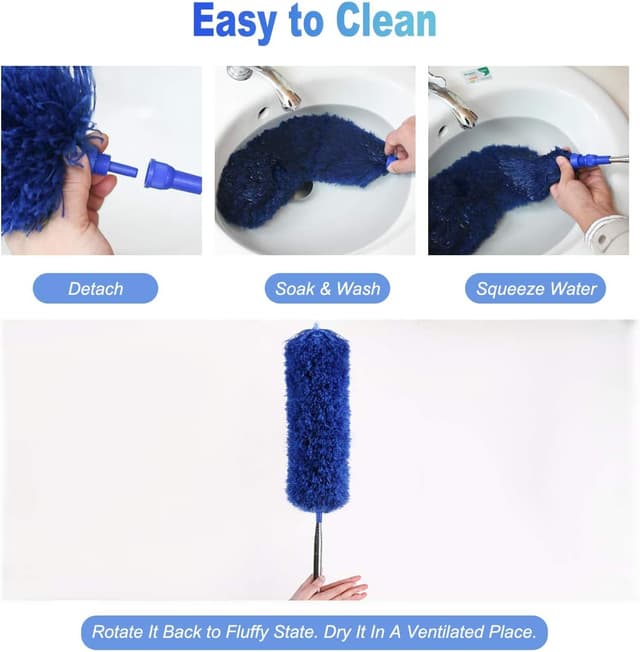 Easy to Clean

Detach

Soak & Wash

Squeeze Water

Rotate It Back to Fluffy State. Dry It In A Ventilated Place.