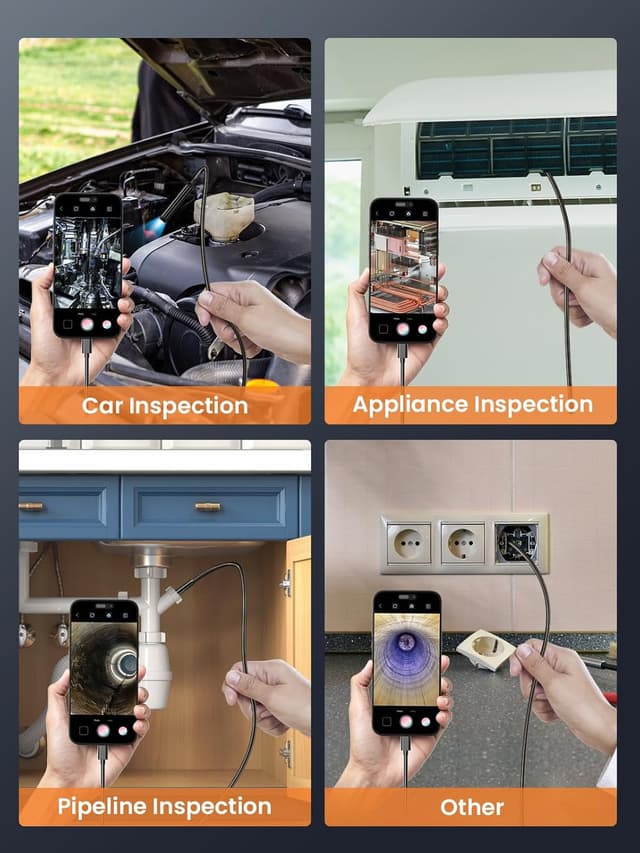 Car Inspection

Appliance Inspection

Pipeline Inspection

Other