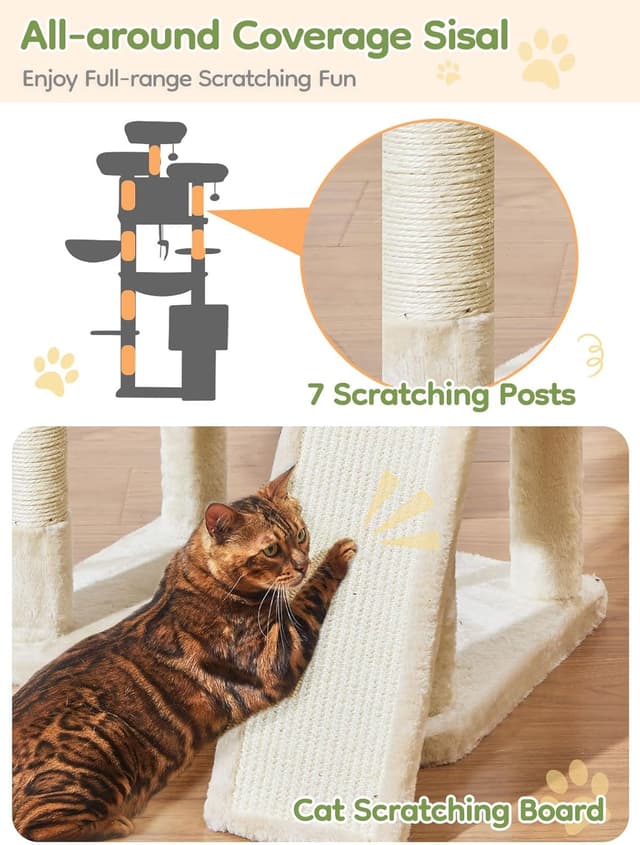 All-around Coverage Sisal

Enjoy Full-range Scratching Fun

7 Scratching Posts

Cat Scratching Board