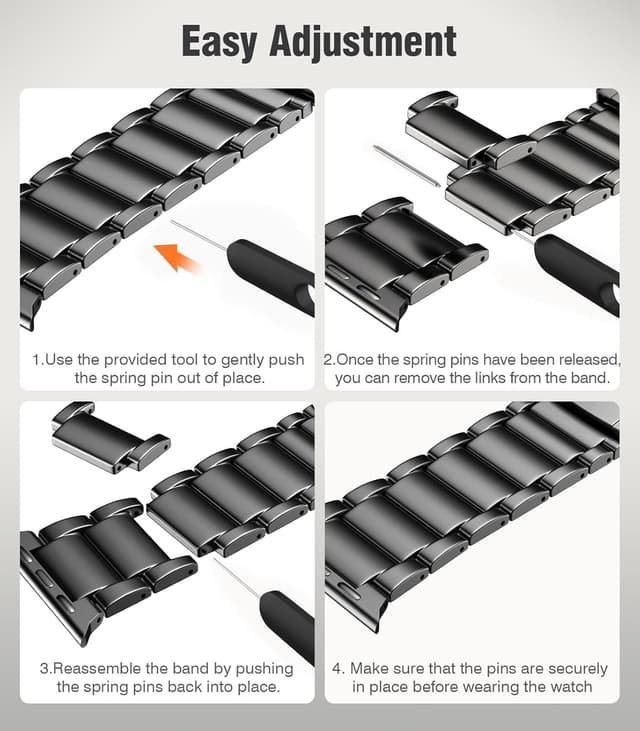 Easy Adjustment

1.Use the provided tool to gently push the spring pin out of place.

2.Once the spring pins have been released, you can remove the links from the band.

3.Reassemble the band by pushing the spring pins back into place.

4. Make sure that the pins are securely in place before wearing the watch