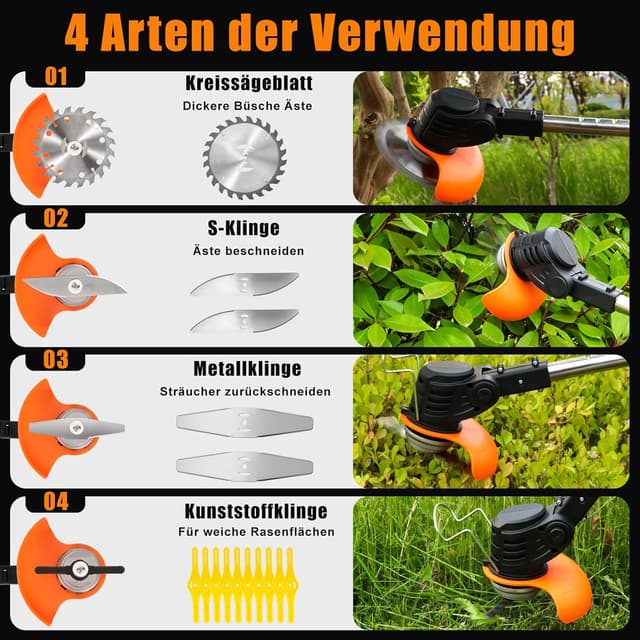 4 Arten der Verwendung

01
Kreissägeblatt
Dickere Büsche Äste

02
S-Klinge
Äste beschneiden

03
Metallklinge
Sträucher zurückschneiden

04
Kunststoffklinge
Für weiche Rasenflächen