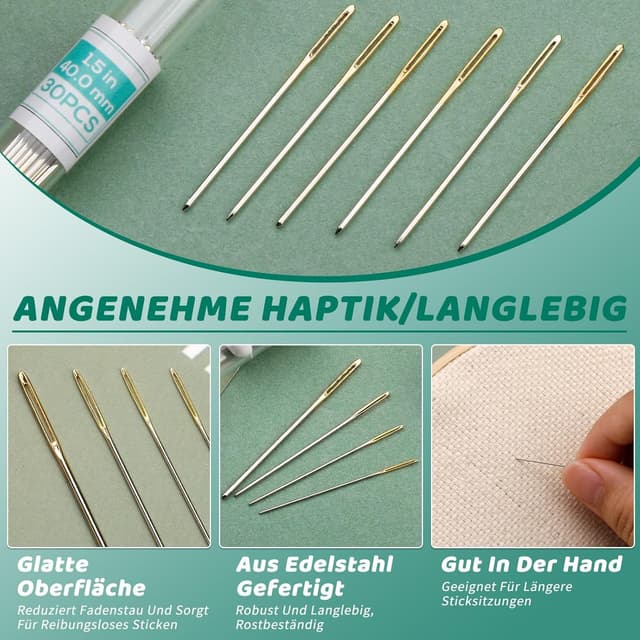 1.5 in
40.0 mm
30PCS

ANGENEHME HAPTIK/LANGLEBIG

Glatte Oberfläche
Reduziert Fadenstau Und Sorgt Für Reibungsloses Sticken

Aus Edelstahl Gefertigt
Robust Und Langlebig, Rostbeständig

Gut In Der Hand
Geeignet Für Längere Sticksitzungen