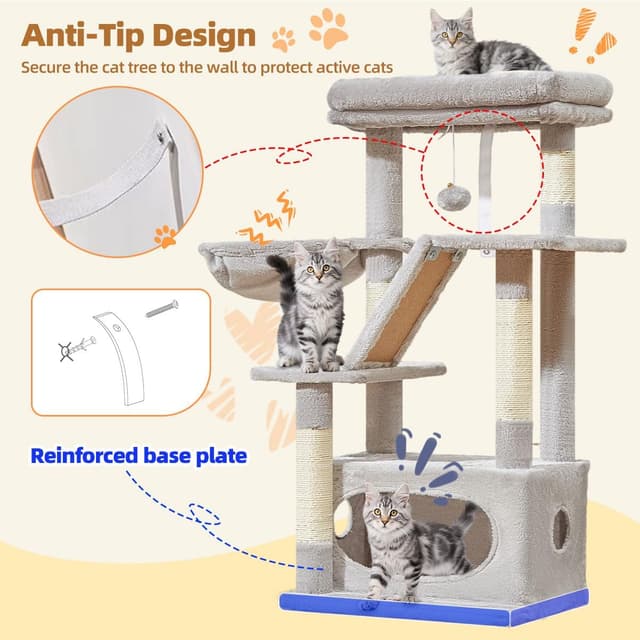 Anti-Tip Design

Secure the cat tree to the wall to protect active cats

Reinforced base plate