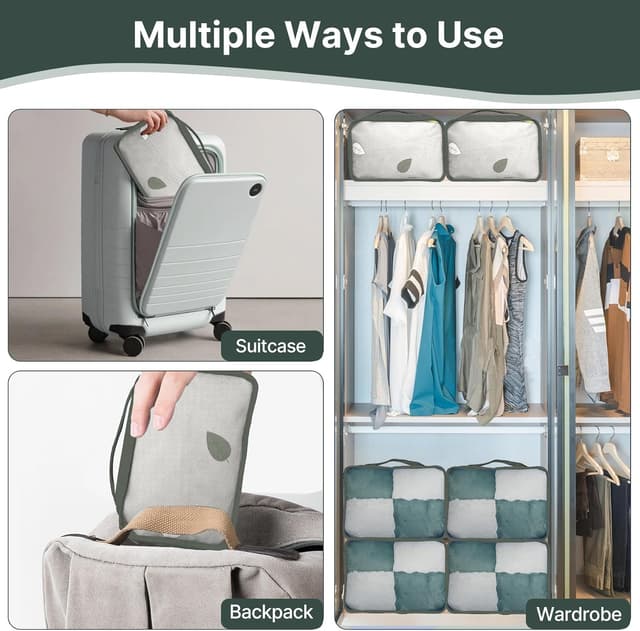 Multiple Ways to Use

Suitcase

Backpack

Wardrobe