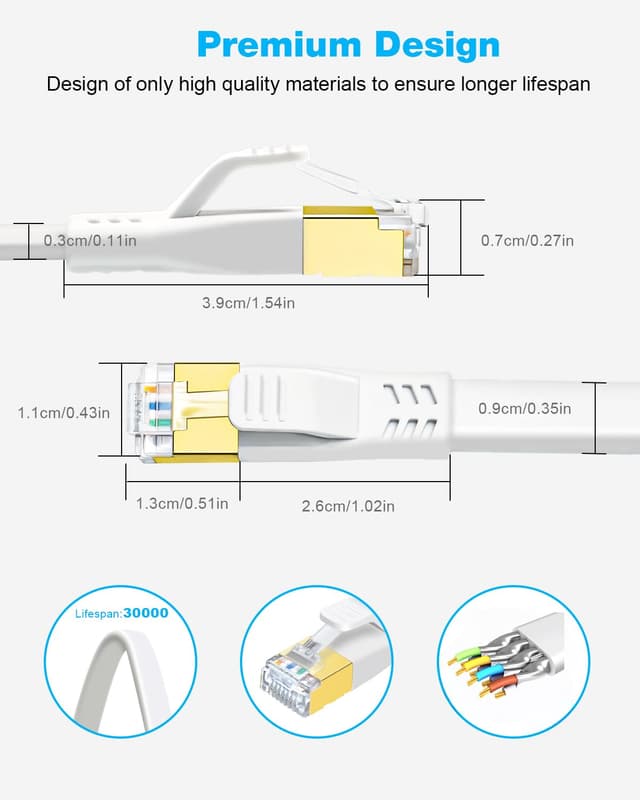 Premium Design

Design of only high quality materials to ensure longer lifespan

0.3cm/0.11in

0.7cm/0.27in

3.9cm/1.54in

1.1cm/0.43in

0.9cm/0.35in

1.3cm/0.51in

2.6cm/1.02in

Lifespan:30000