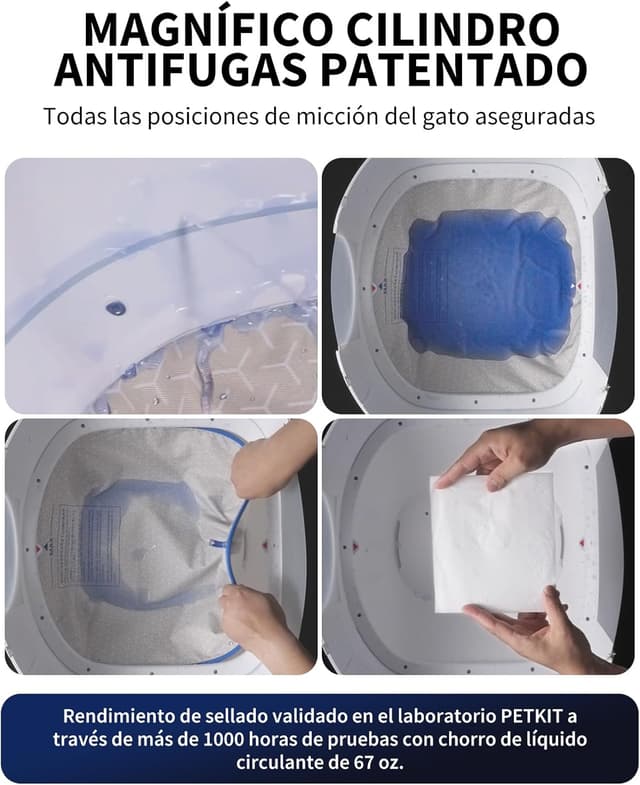 MAGNÍFICO CILINDRO ANTIFUGAS PATENTADO

Todas las posiciones de micción del gato aseguradas

Rendimiento de sellado validado en el laboratorio PETKIT a través de más de 1000 horas de pruebas con chorro de líquido circulante de 67 oz.