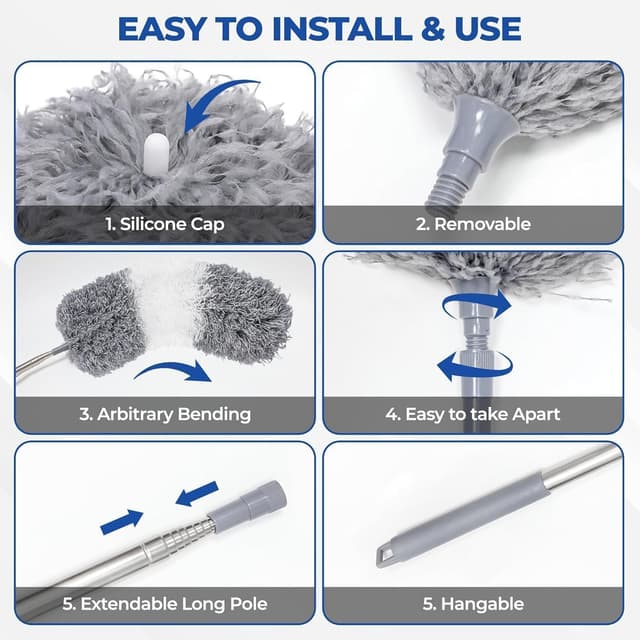 EASY TO INSTALL & USE

1. Silicone Cap

2. Removable

3. Arbitrary Bending

4. Easy to take Apart

5. Extendable Long Pole

5. Hangable