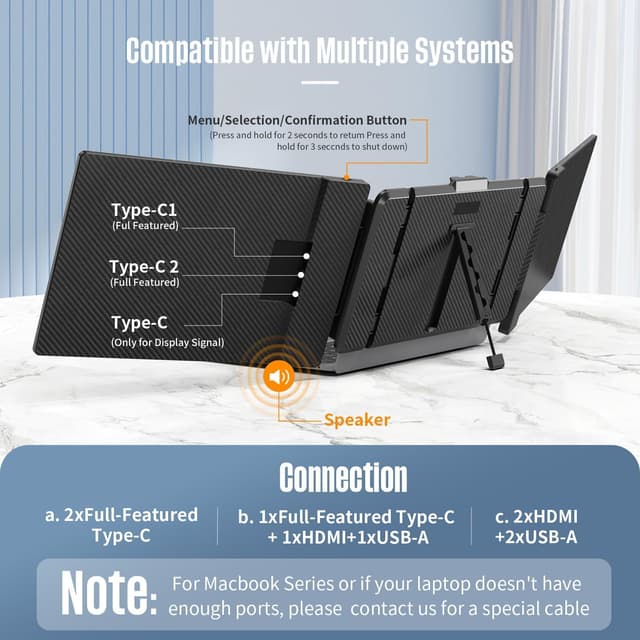 Compatible with Multiple Systems

Menu/Selection/Confirmation Button
(Press and hold for 2 seconds to retum Press and hold for 3 seccnds to shut down)

Type-C1
(Ful Featured)

Type-C 2
(Full Featured)

Type-C
(Only for Display Signal)

Speaker

Connection

a. 2xFull-Featured Type-C

b. 1xFull-Featured Type-C + 1xHDMI+1xUSB-A

c. 2xHDMI +2xUSB-A

Note: For Macbook Series or if your laptop doesn't have enough ports, please contact us for a special cable