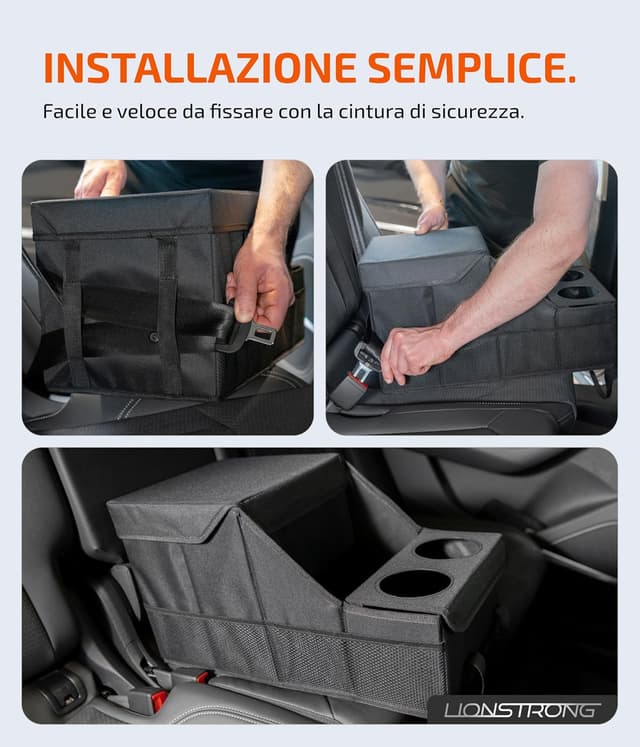 INSTALLAZIONE SEMPLICE.

Facile e veloce da fissare con la cintura di sicurezza.

LIONSTRONG