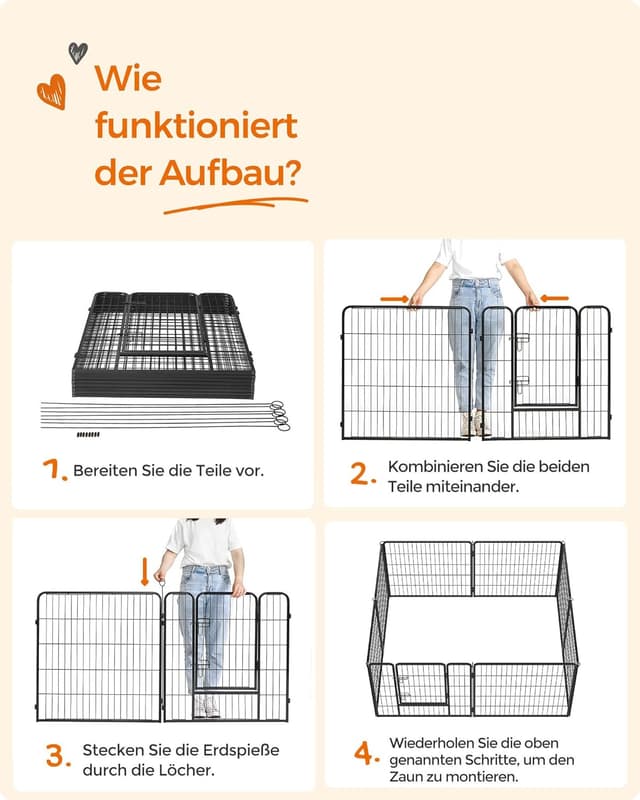 Wie funktioniert der Aufbau?

1. Bereiten Sie die Teile vor.

2. Kombinieren Sie die beiden Teile miteinander.

3. Stecken Sie die Erdspieße durch die Löcher.

4. Wiederholen Sie die oben genannten Schritte, um den Zaun zu montieren.