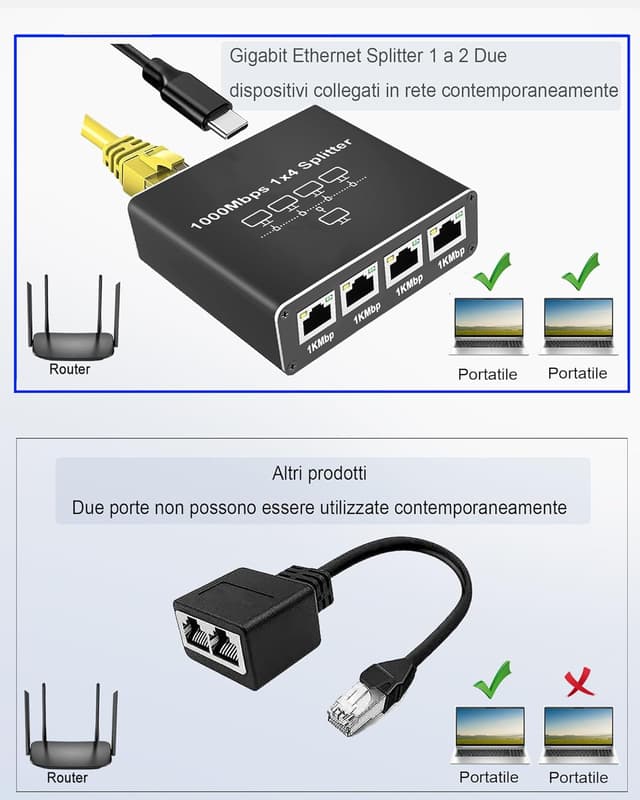 Gigabit Ethernet Splitter 1 a 2 Due dispositivi collegati in rete contemporaneamente

1000Mbps 1x4 Splitter

1KMbp

1KMbp

1KMbp

1KMbp

Router

Portatile

Portatile

Altri prodotti

Due porte non possono essere utilizzate contemporaneamente

Router

Portatile

Portatile