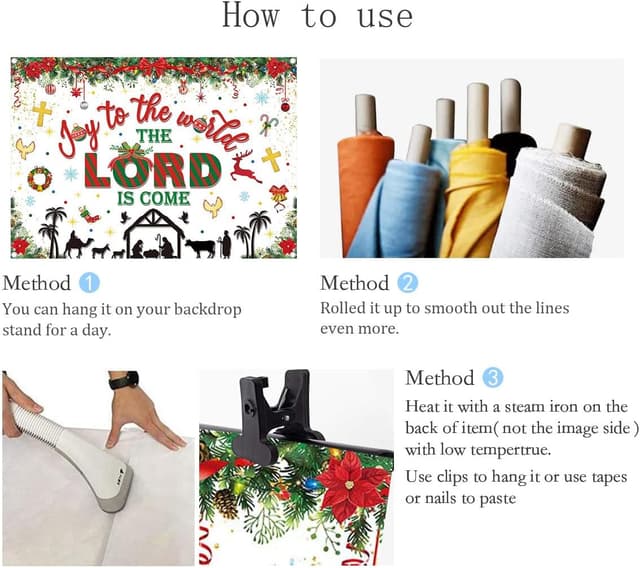 How to use

Joy to the world THE LORD IS COME

Method 1
You can hang it on your backdrop stand for a day.

Method 2
Rolled it up to smooth out the lines even more.

Method 3
Heat it with a steam iron on the back of item( not the image side ) with low tempertrue.
Use clips to hang it or use tapes or nails to paste