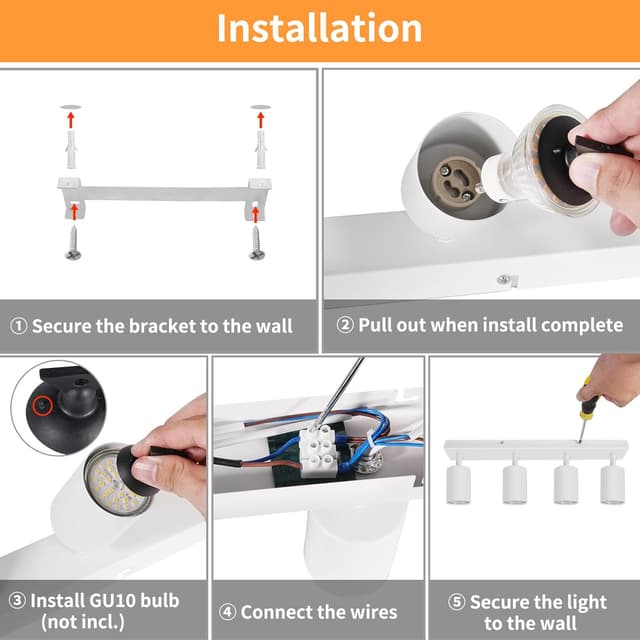 Installation

① Secure the bracket to the wall

② Pull out when install complete

③ Install GU10 bulb (not incl.)

④ Connect the wires

⑤ Secure the light to the wall