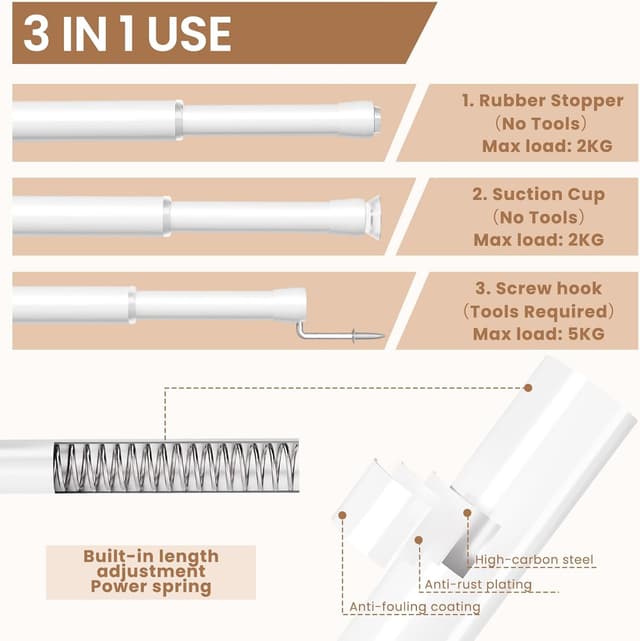 3 IN 1 USE

1. Rubber Stopper
（No Tools）
Max load: 2KG

2. Suction Cup
（No Tools）
Max load: 2KG

3. Screw hook
（Tools Required）
Max load: 5KG

Built-in length adjustment Power spring

High-carbon steel

Anti-rust plating

Anti-fouling coating