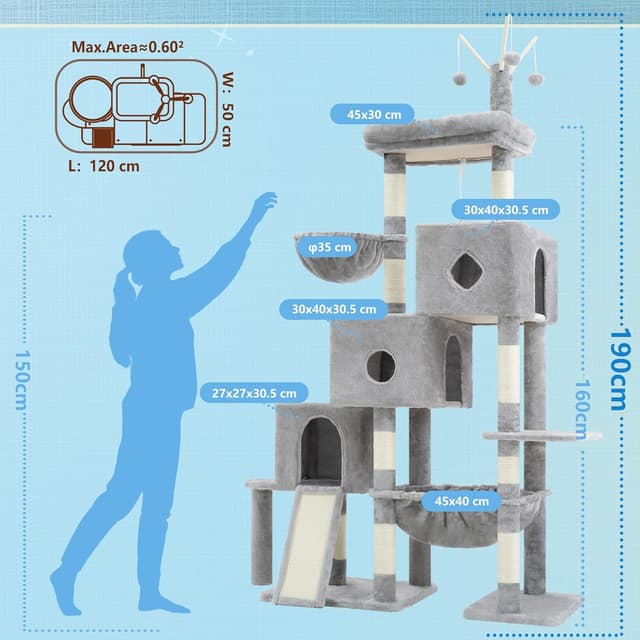 Max.Area≈0.60²

W: 50 cm

L: 120 cm

45x30 cm

30x40x30.5 cm

φ35 cm

30x40x30.5 cm

27x27x30.5 cm

45x40 cm

150cm

160cm

190cm