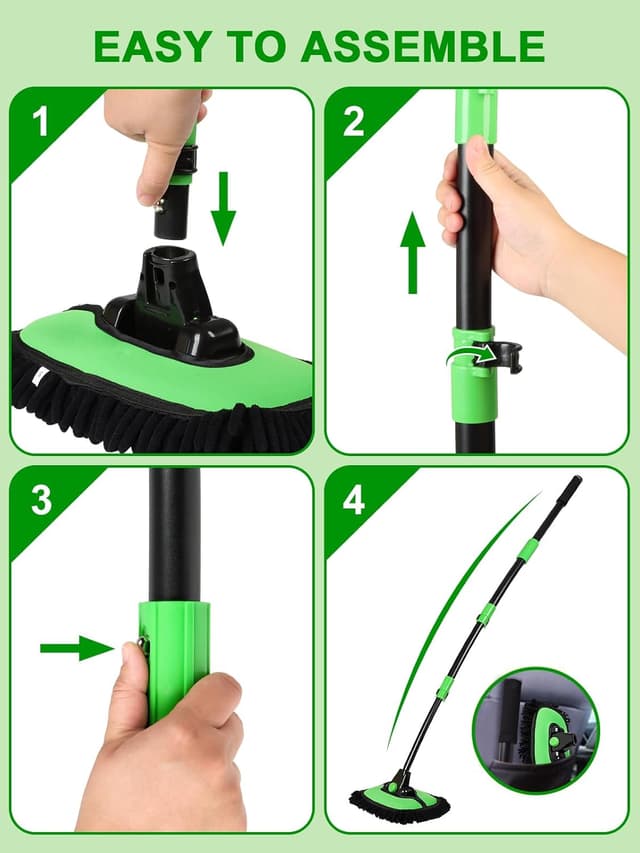 EASY TO ASSEMBLE

1

2

3

4