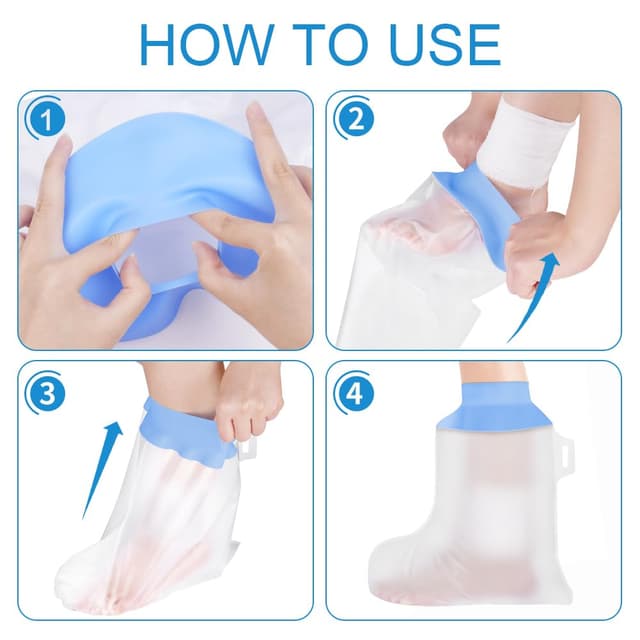 HOW TO USE

1

2

3

4