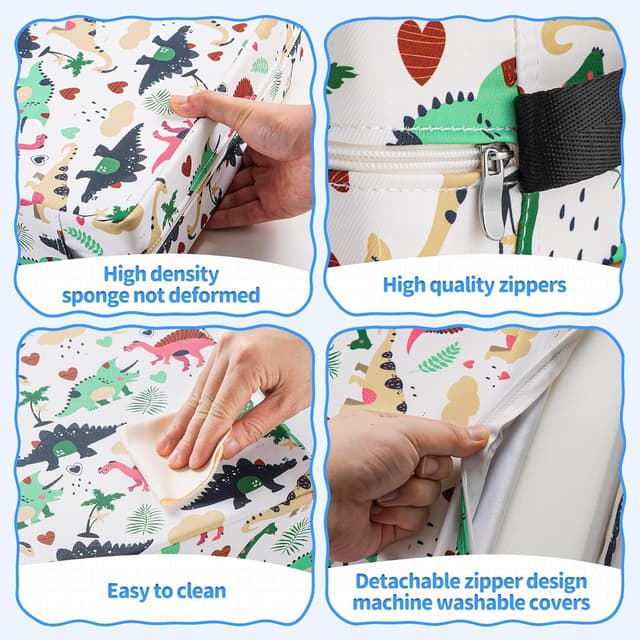 High density sponge not deformed

High quality zippers

Easy to clean

Detachable zipper design machine washable covers