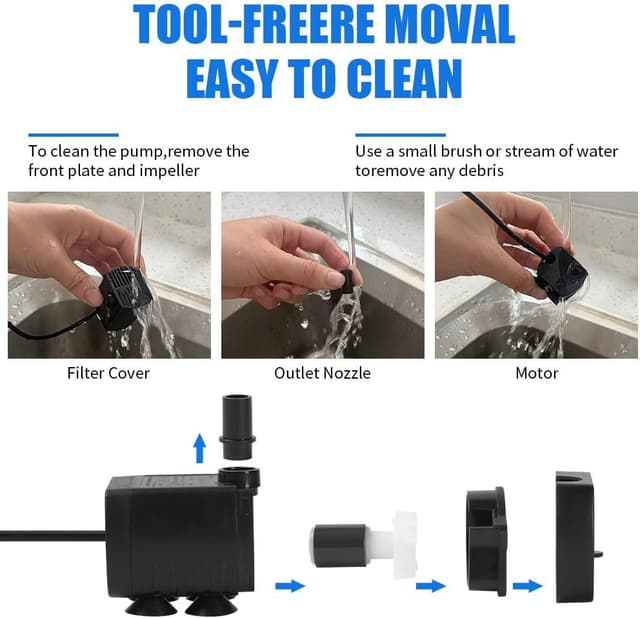 TOOL-FREERE MOVAL
EASY TO CLEAN

To clean the pump,remove the front plate and impeller

Use a small brush or stream of water toremove any debris

Filter Cover

Outlet Nozzle

Motor