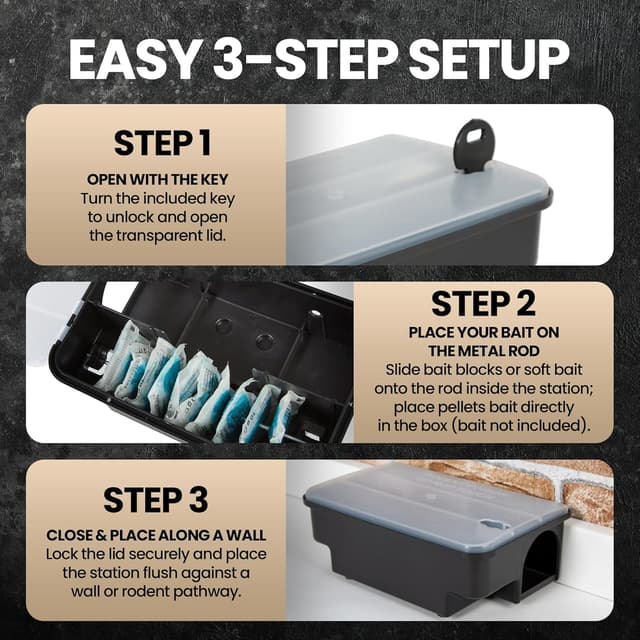 EASY 3-STEP SETUP

STEP 1

OPEN WITH THE KEY
Turn the included key to unlock and open the transparent lid.

STEP 2

PLACE YOUR BAIT ON THE METAL ROD
Slide bait blocks or soft bait onto the rod inside the station; place pellets bait directly in the box (bait not included).

STEP 3

CLOSE & PLACE ALONG A WALL
Lock the lid securely and place the station flush against a wall or rodent pathway.