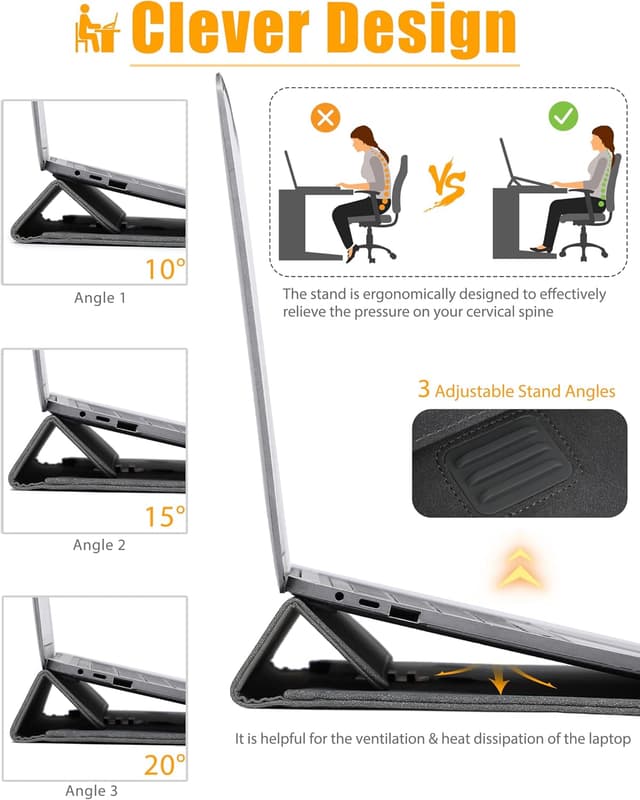 Clever Design

10°

Angle 1

15°

Angle 2

20°

Angle 3

VS

The stand is ergonomically designed to effectively relieve the pressure on your cervical spine

3 Adjustable Stand Angles

It is helpful for the ventilation & heat dissipation of the laptop