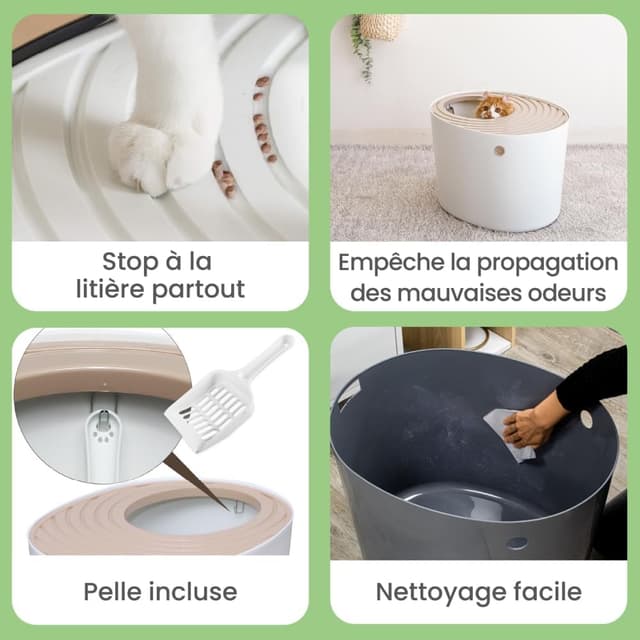 Stop à la litière partout

Empêche la propagation des mauvaises odeurs

Pelle incluse

Nettoyage facile