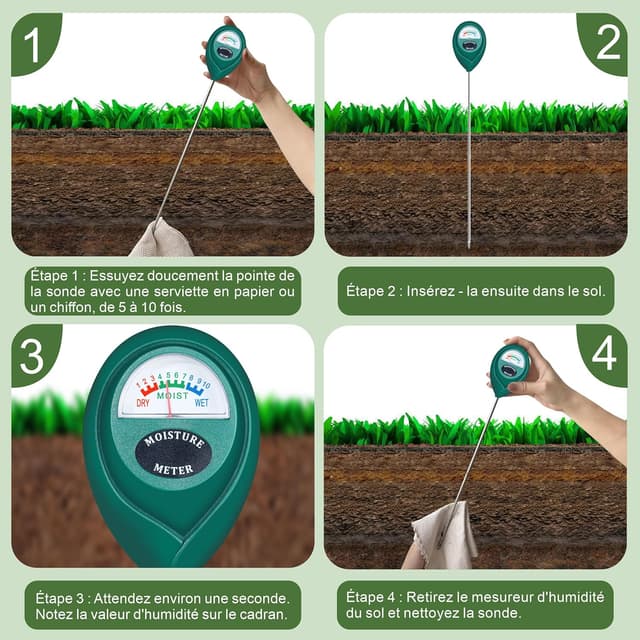 1

Étape 1 : Essuyez doucement la pointe de la sonde avec une serviette en papier ou un chiffon, de 5 à 10 fois.

2

Étape 2 : Insérez - la ensuite dans le sol.

3

1 2 3 4 5 6 7 8 9 10
DRY MOIST WET

MOISTURE METER

Étape 3 : Attendez environ une seconde. Notez la valeur d'humidité sur le cadran.

4

Étape 4 : Retirez le mesureur d'humidité du sol et nettoyez la sonde.