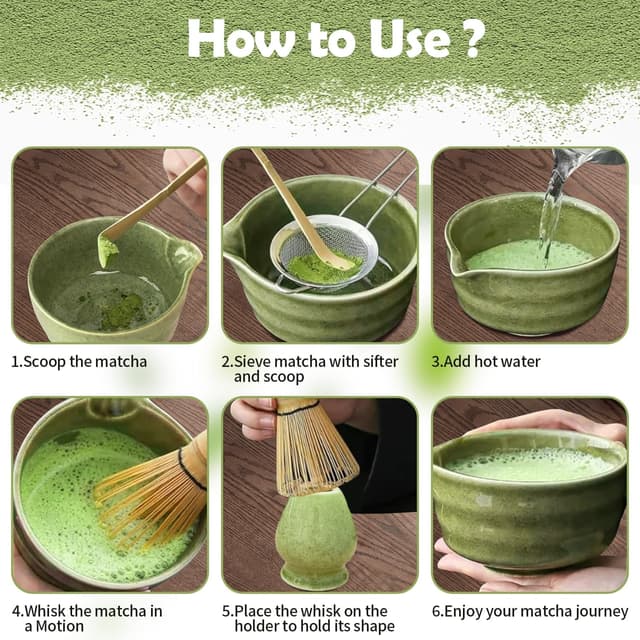 How to Use ?

1.Scoop the matcha

2.Sieve matcha with sifter and scoop

3.Add hot water

4.Whisk the matcha in a Motion

5.Place the whisk on the holder to hold its shape

6.Enjoy your matcha journey