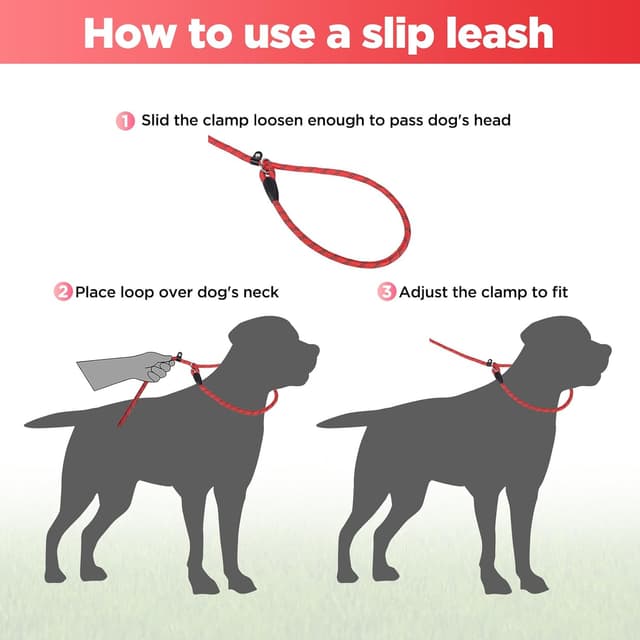 How to use a slip leash

1 Slid the clamp loosen enough to pass dog's head

2 Place loop over dog's neck

3 Adjust the clamp to fit