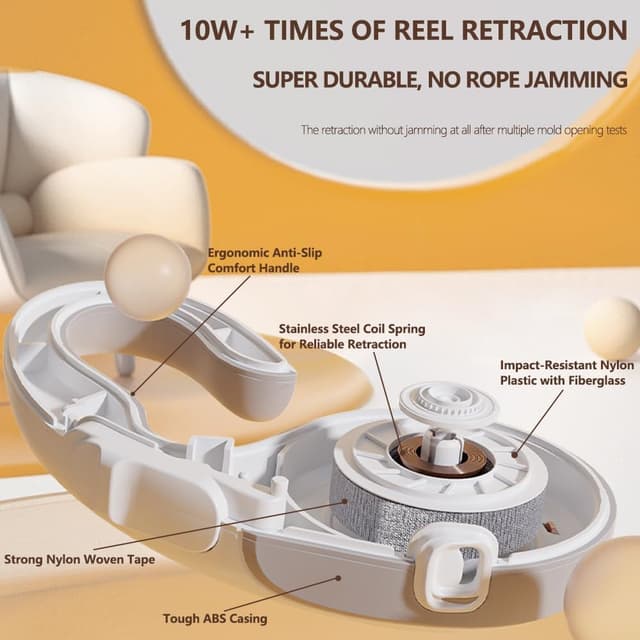 10W+ TIMES OF REEL RETRACTION

SUPER DURABLE, NO ROPE JAMMING

The retraction without jamming at all after multiple mold opening tests

Ergonomic Anti-Slip Comfort Handle

Stainless Steel Coil Spring for Reliable Retraction

Impact-Resistant Nylon Plastic with Fiberglass

Strong Nylon Woven Tape

Tough ABS Casing