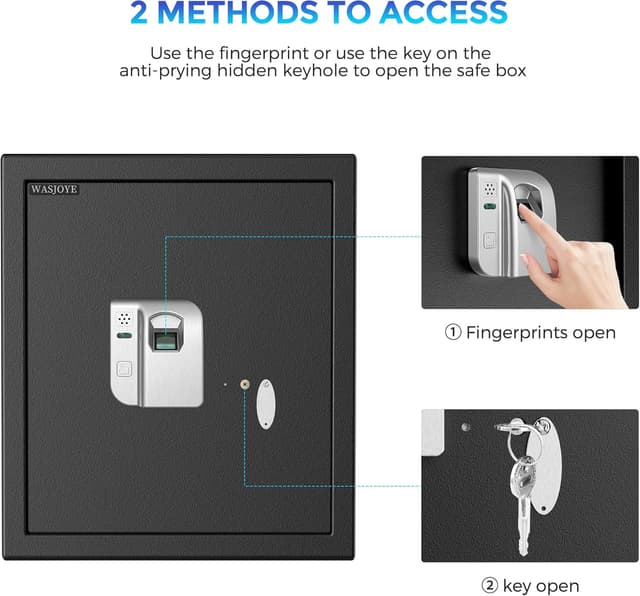 2 METHODS TO ACCESS

Use the fingerprint or use the key on the anti-prying hidden keyhole to open the safe box

WASJOYE

① Fingerprints open

② key open