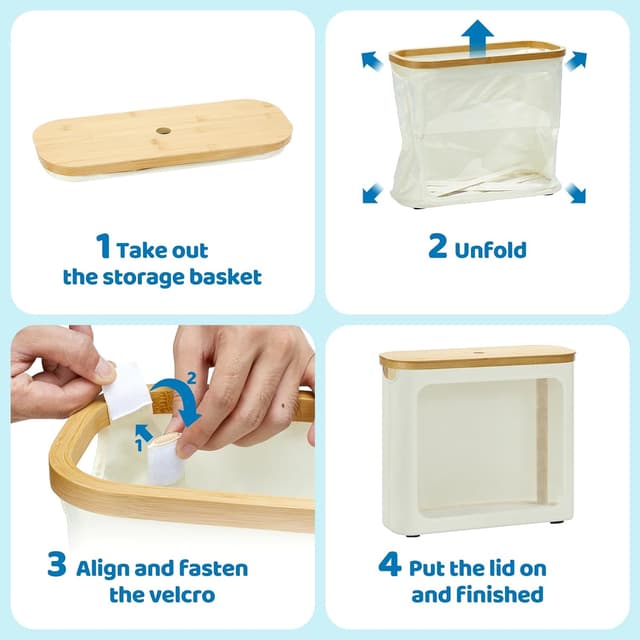 1 Take out the storage basket

2 Unfold

2

1

3 Align and fasten the velcro

4 Put the lid on and finished