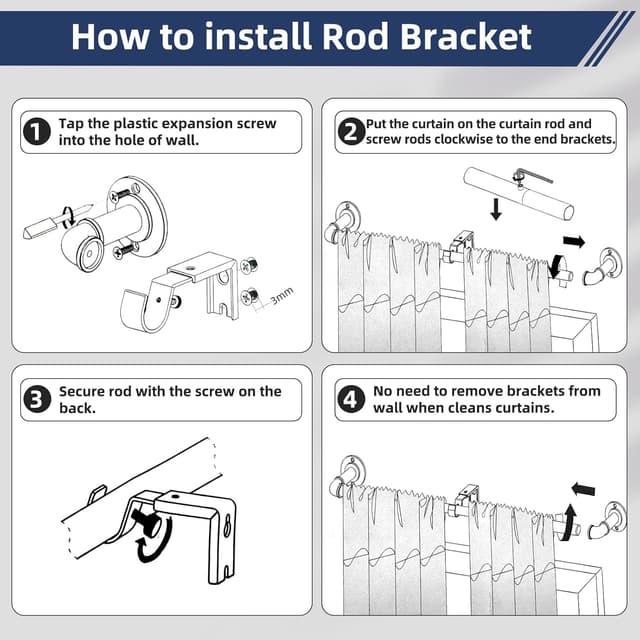 How to install Rod Bracket

1 Tap the plastic expansion screw into the hole of wall.

3mm

2 Put the curtain on the curtain rod and screw rods clockwise to the end brackets.

3 Secure rod with the screw on the back.

4 No need to remove brackets from wall when cleans curtains.