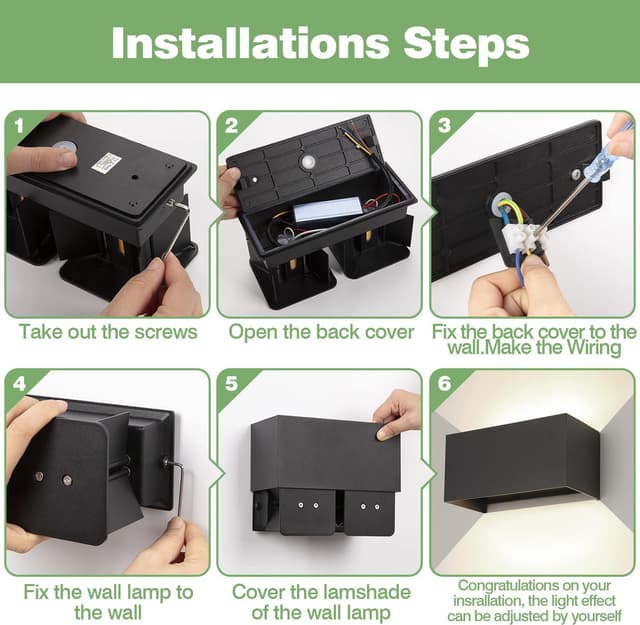 Installations Steps

1

Take out the screws

2

Open the back cover

3

Fix the back cover to the wall.Make the Wiring

4

Fix the wall lamp to the wall

5

Cover the lamshade of the wall lamp

6

Congratulations on your insrallation, the light effect can be adjusted by yourself