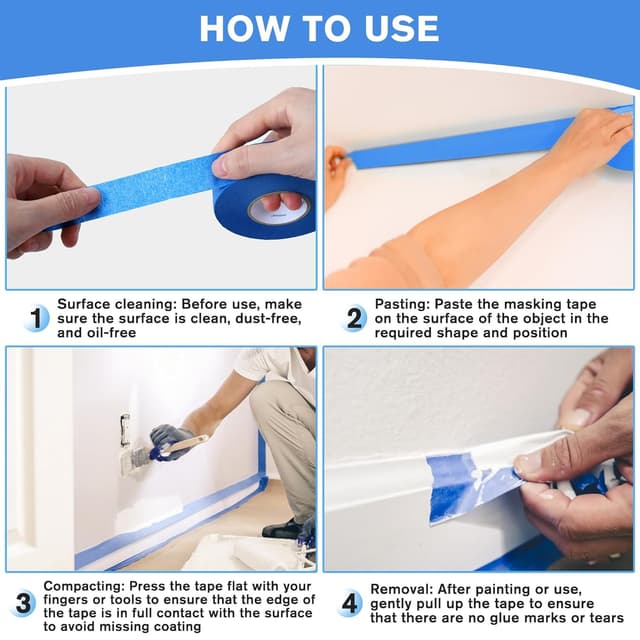 HOW TO USE

1 Surface cleaning: Before use, make sure the surface is clean, dust-free, and oil-free

2 Pasting: Paste the masking tape on the surface of the object in the required shape and position

3 Compacting: Press the tape flat with your fingers or tools to ensure that the edge of the tape is in full contact with the surface to avoid missing coating

4 Removal: After painting or use, gently pull up the tape to ensure that there are no glue marks or tears