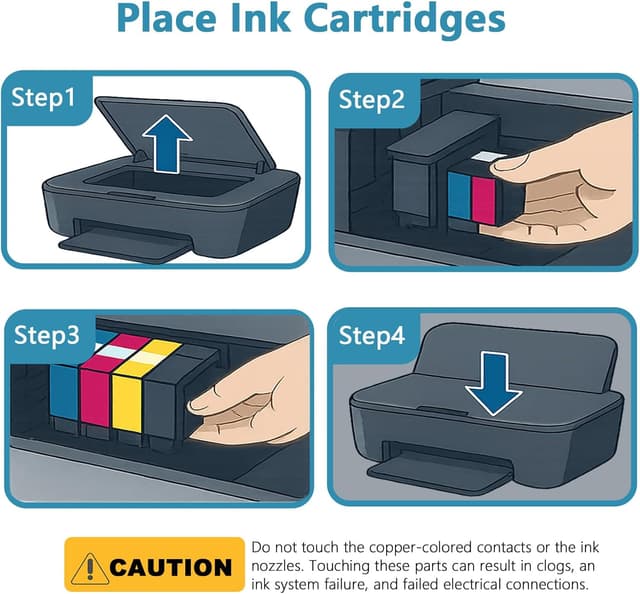 Place Ink Cartridges

Step1

Step2

Step3

Step4

CAUTION

Do not touch the copper-colored contacts or the ink nozzles. Touching these parts can result in clogs, an ink system failure, and failed electrical connections.