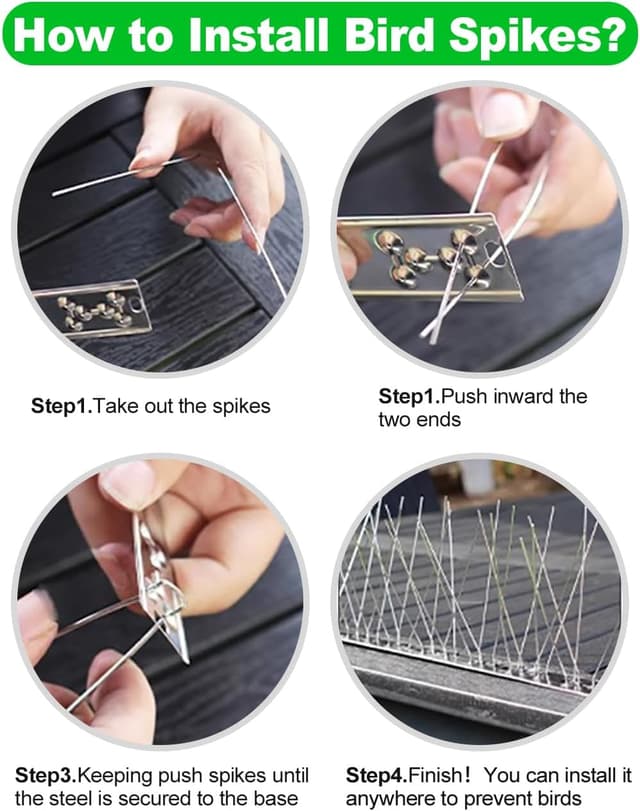 How to Install Bird Spikes?

Step1.Take out the spikes

Step1.Push inward the two ends

Step3.Keeping push spikes until the steel is secured to the base

Step4.Finish! You can install it anywhere to prevent birds