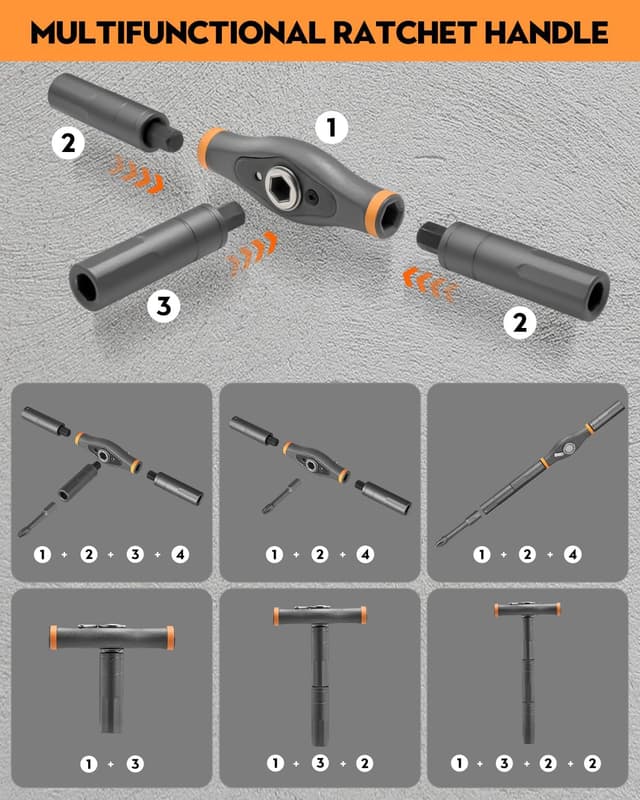 MULTIFUNCTIONAL RATCHET HANDLE

2

1

3

2

1 + 2 + 3 + 4

1 + 2 + 4

1 + 2 + 4

1 + 3

1 + 3 + 2

1 + 3 + 2 + 2