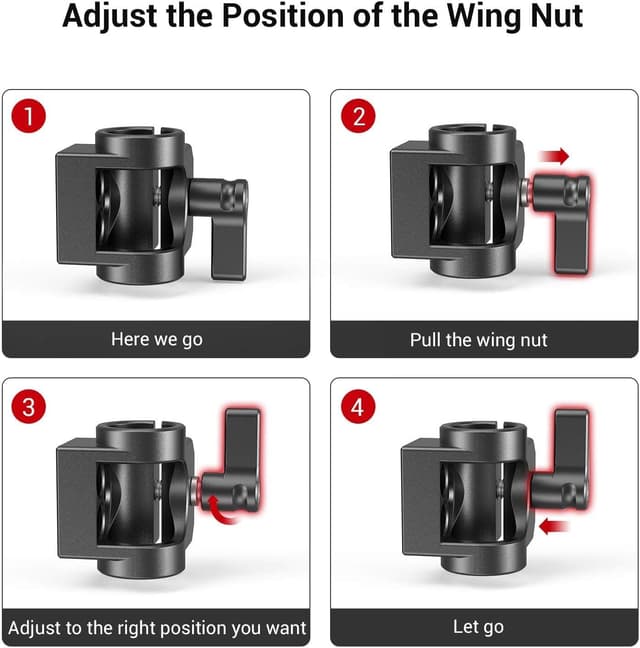 Adjust the Position of the Wing Nut

1

Here we go

2

Pull the wing nut

3

Adjust to the right position you want

4

Let go