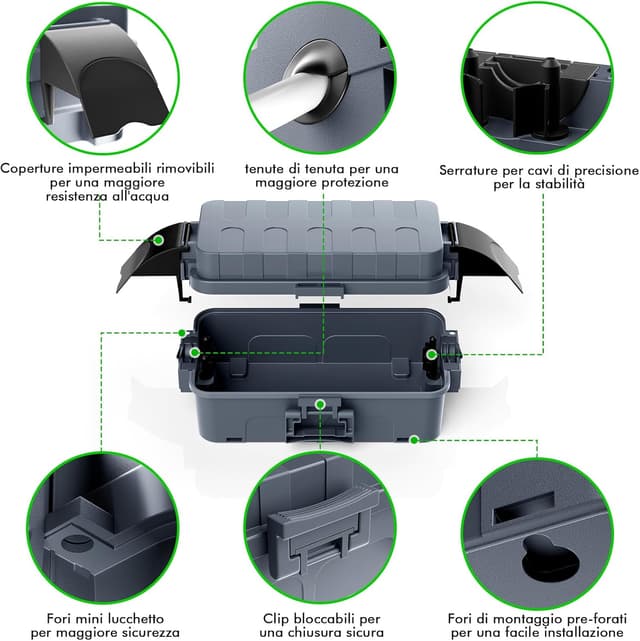 Coperture impermeabili rimovibili per una maggiore resistenza all'acqua

tenute di tenuta per una maggiore protezione

Serrature per cavi di precisione per la stabilità

Fori mini lucchetto per maggiore sicurezza

Clip bloccabili per una chiusura sicura

Fori di montaggio pre-forati per una facile installazione