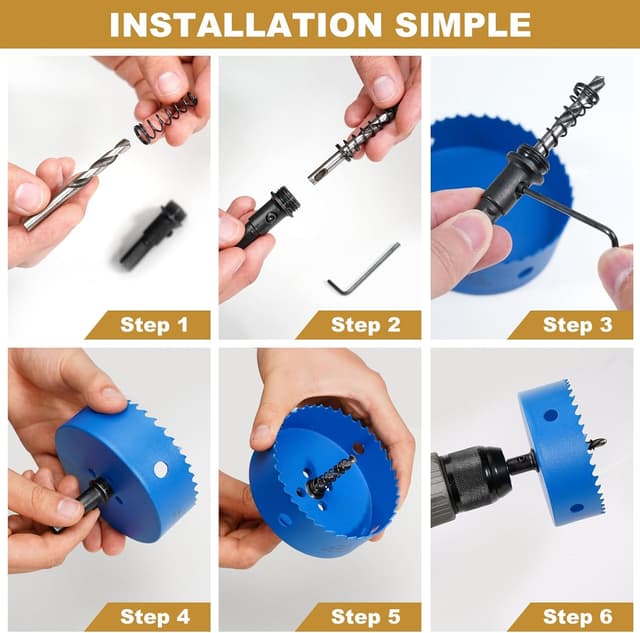 INSTALLATION SIMPLE

Step 1

Step 2

Step 3

Step 4

Step 5

Step 6